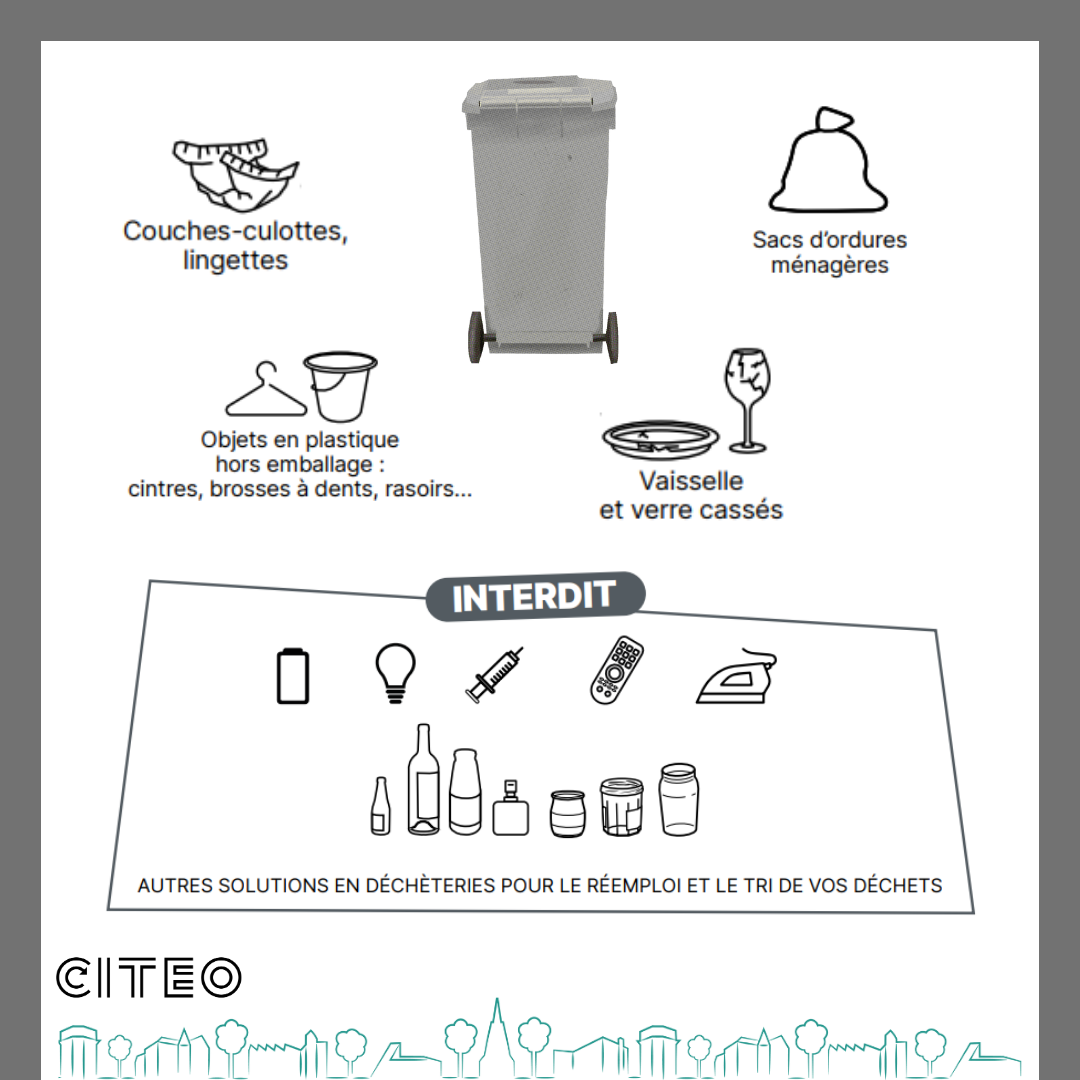 Couches-culottes, lingettes

Sacs d'ordures ménagères

Objets en plastique hors emballage : cintres, brosses à dents, rasoirs...

Vaisselle et verre cassés

INTERDIT

AUTRES SOLUTIONS EN DÉCHÈTERIES POUR LE RÉEMPLOI ET LE TRI DE VOS DÉCHETS

CITEO